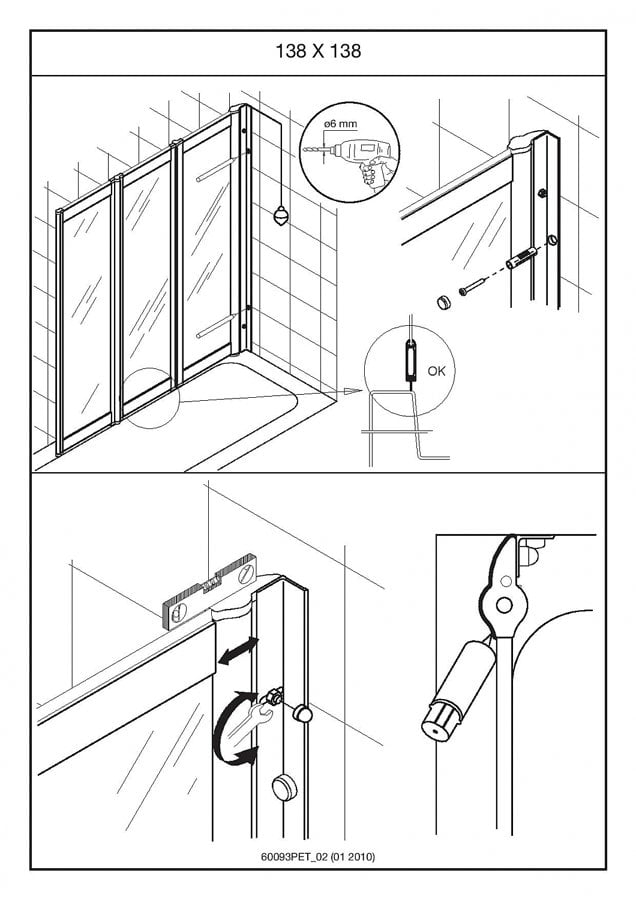 138 X 138

ø6 mm

OK

60093PET_02 (01 2010)